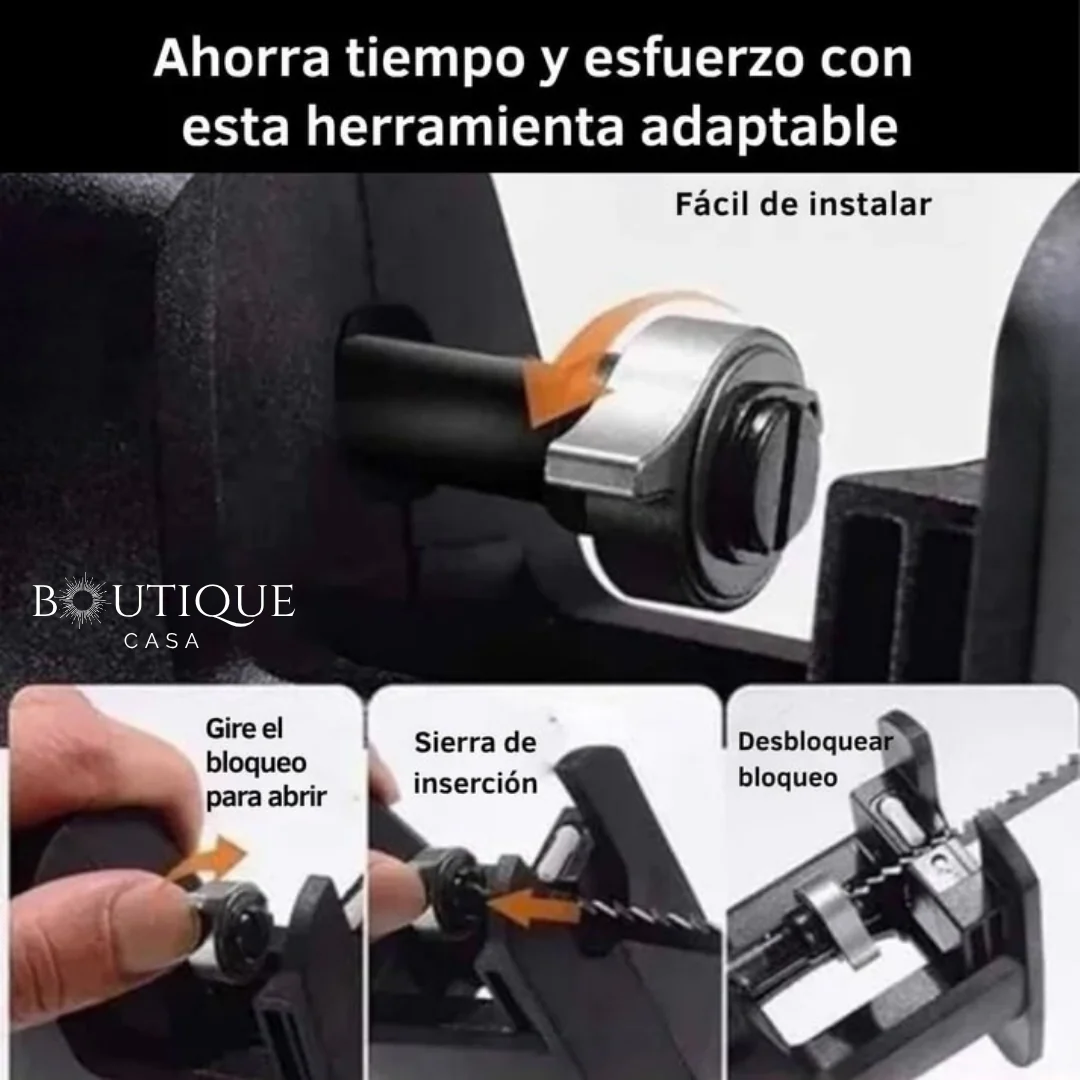 Ahorra tiempo y esfuerzo con esta herramienta adaptable

Fácil de instalar

BOUTIQUE
CASA

Gire el bloqueo para abrir

Sierra de inserción

Desbloquear bloqueo