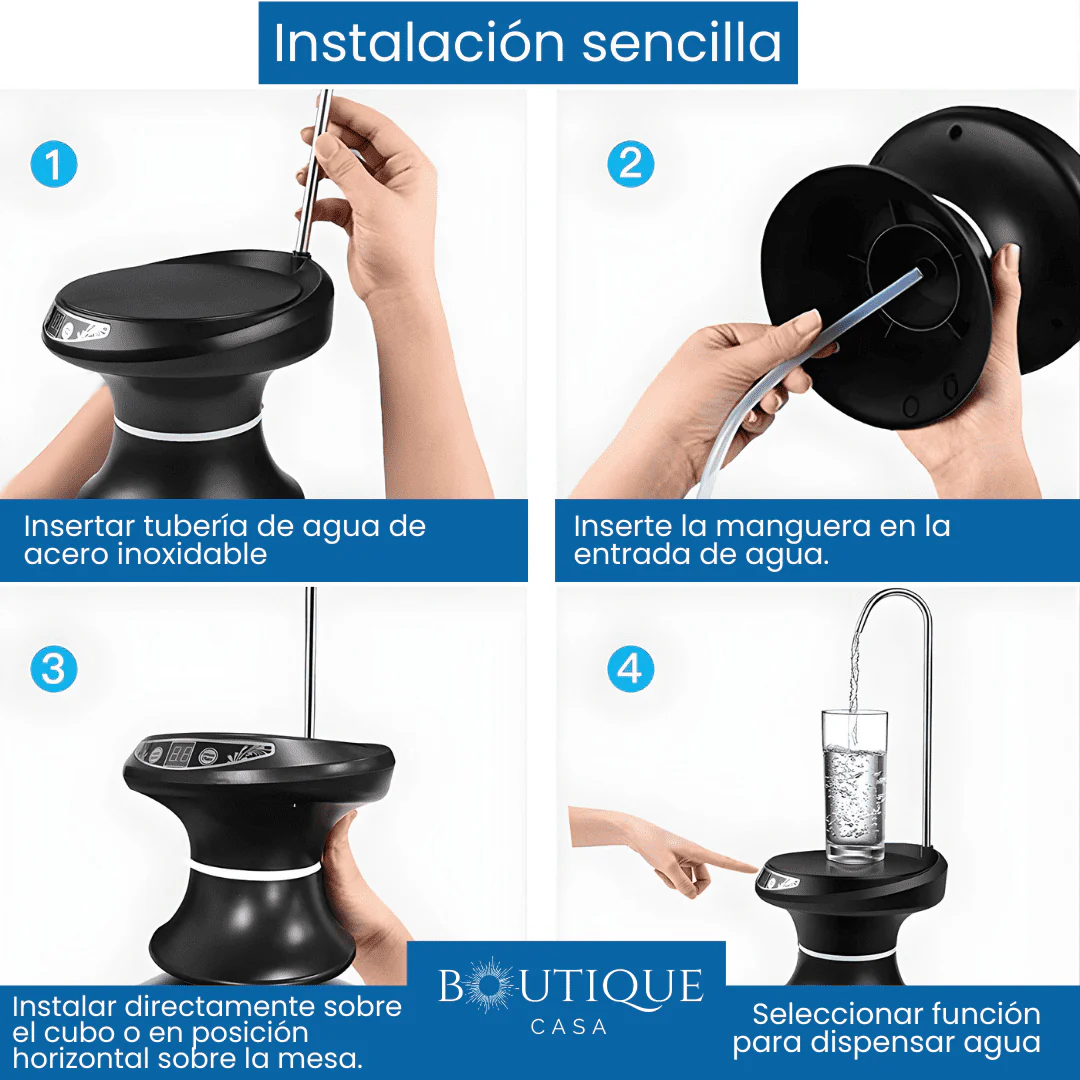 Instalación sencilla

1

Insertar tubería de agua de acero inoxidable

2

Inserte la manguera en la entrada de agua.

3

Instalar directamente sobre el cubo o en posición horizontal sobre la mesa.

4

Seleccionar función para dispensar agua

BOUTIQUE
CASA