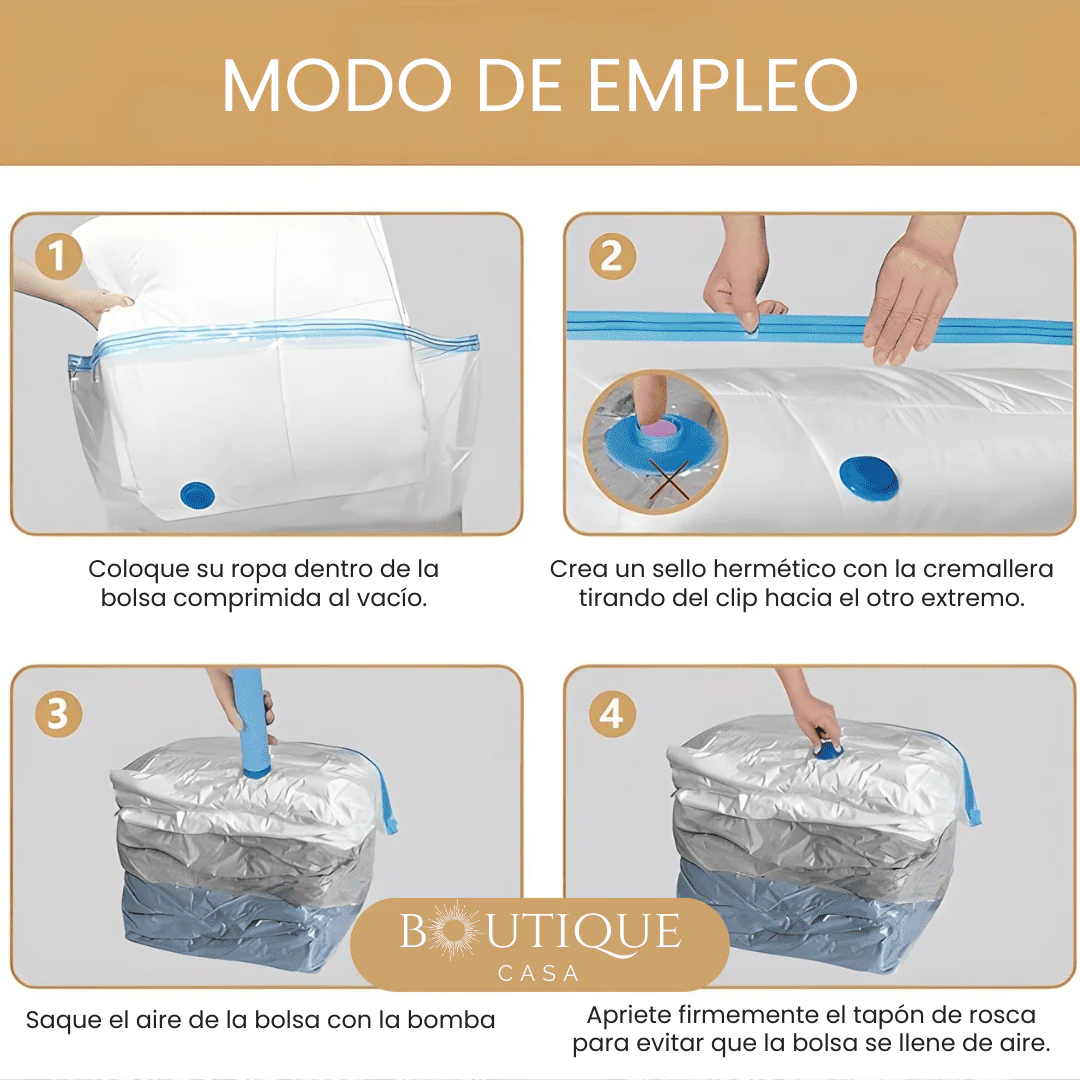 MODO DE EMPLEO

1

Coloque su ropa dentro de la bolsa comprimida al vacío.

2

Crea un sello hermético con la cremallera tirando del clip hacia el otro extremo.

3

Saque el aire de la bolsa con la bomba

4

Apriete firmemente el tapón de rosca para evitar que la bolsa se llene de aire.

BOUTIQUE
CASA