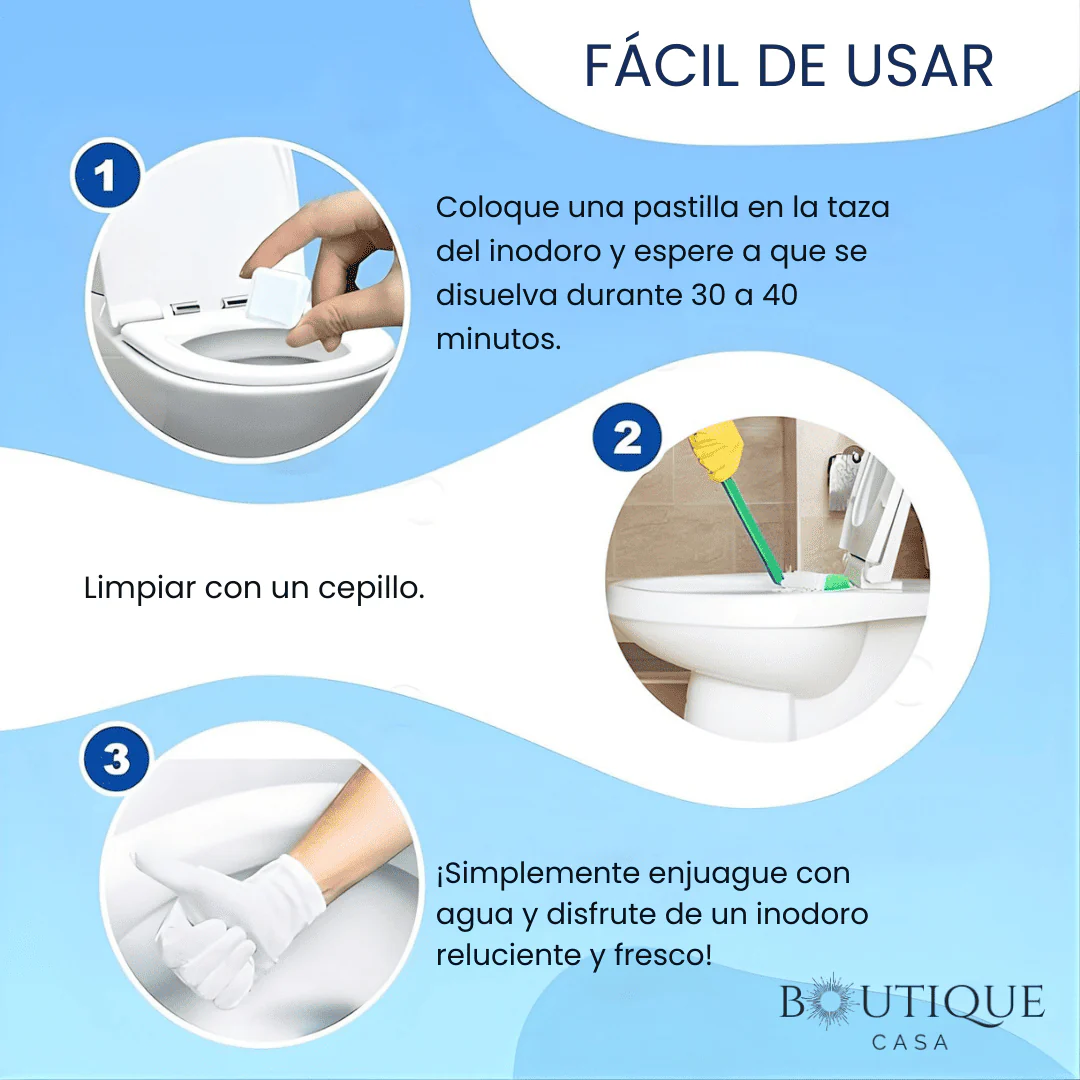 FÁCIL DE USAR

1

Coloque una pastilla en la taza del inodoro y espere a que se disuelva durante 30 a 40 minutos.

2

Limpiar con un cepillo.

3

¡Simplemente enjuague con agua y disfrute de un inodoro reluciente y fresco!

BOUTIQUE
CASA