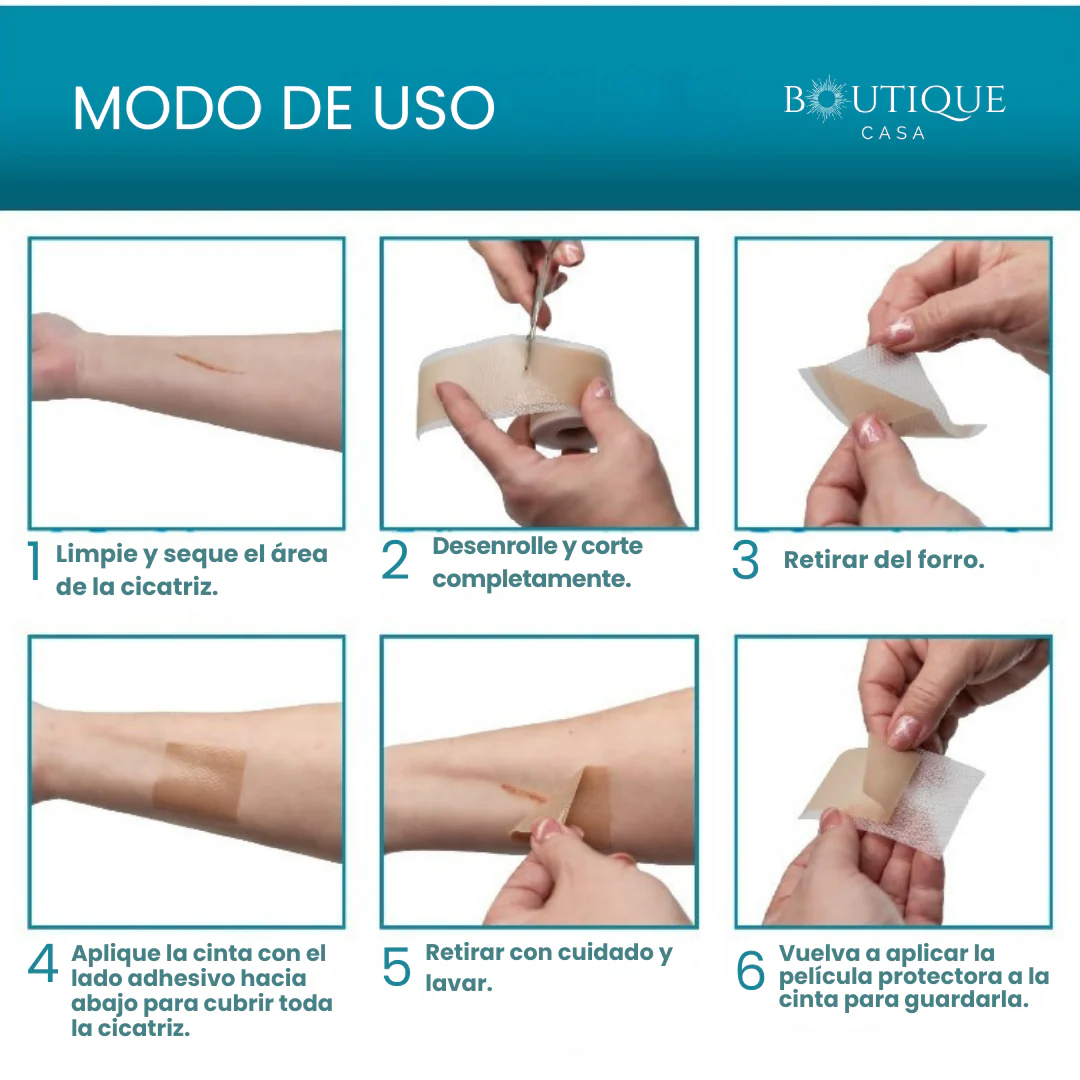 MODO DE USO

BOUTIQUE
CASA

1 Limpie y seque el área de la cicatriz.

2 Desenrolle y corte completamente.

3 Retirar del forro.

4 Aplique la cinta con el lado adhesivo hacia abajo para cubrir toda la cicatriz.

5 Retirar con cuidado y lavar.

6 Vuelva a aplicar la película protectora a la cinta para guardarla.