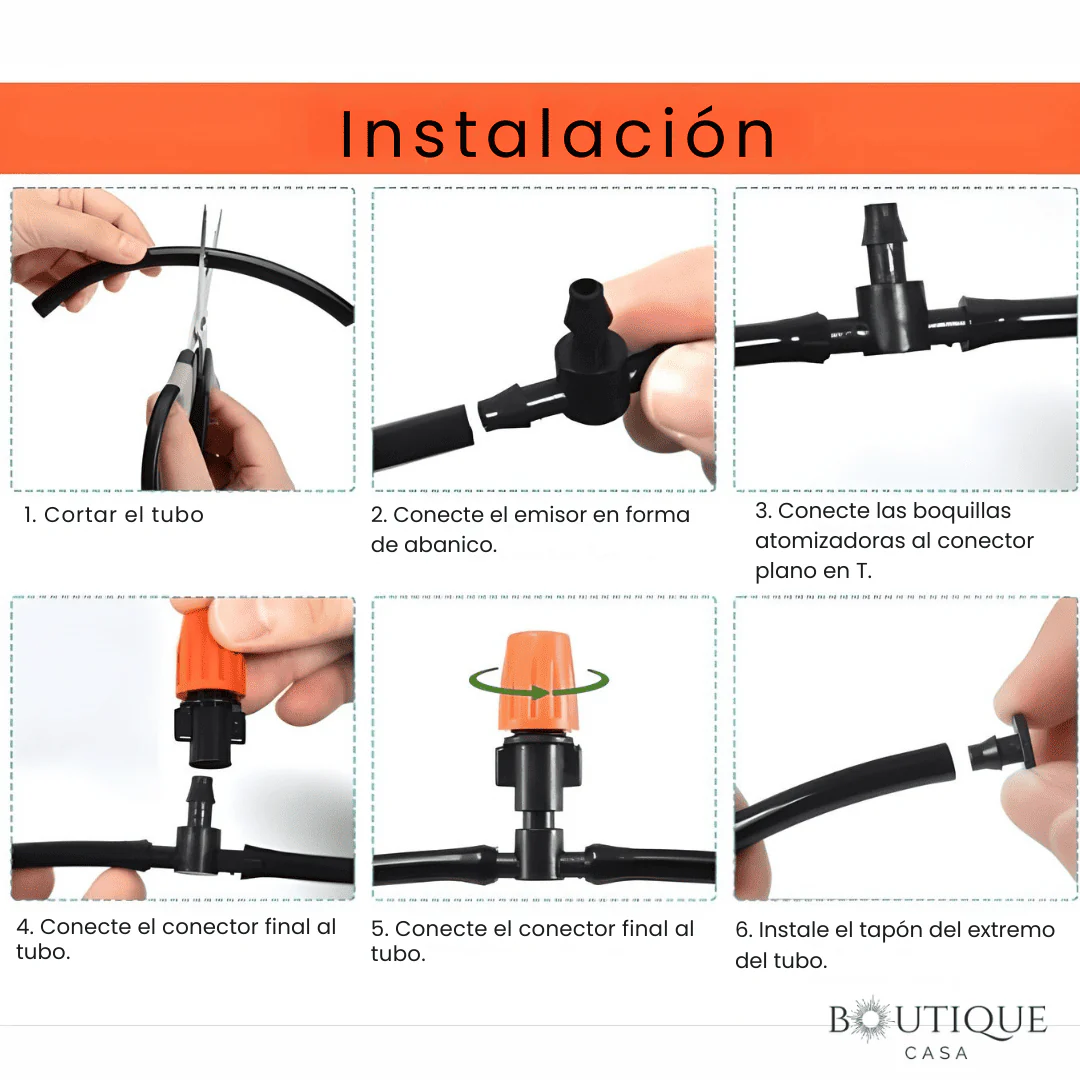 Instalación

1. Cortar el tubo

2. Conecte el emisor en forma de abanico.

3. Conecte las boquillas atomizadoras al conector plano en T.

4. Conecte el conector final al tubo.

5. Conecte el conector final al tubo.

6. Instale el tapón del extremo del tubo.

BOUTIQUE
CASA