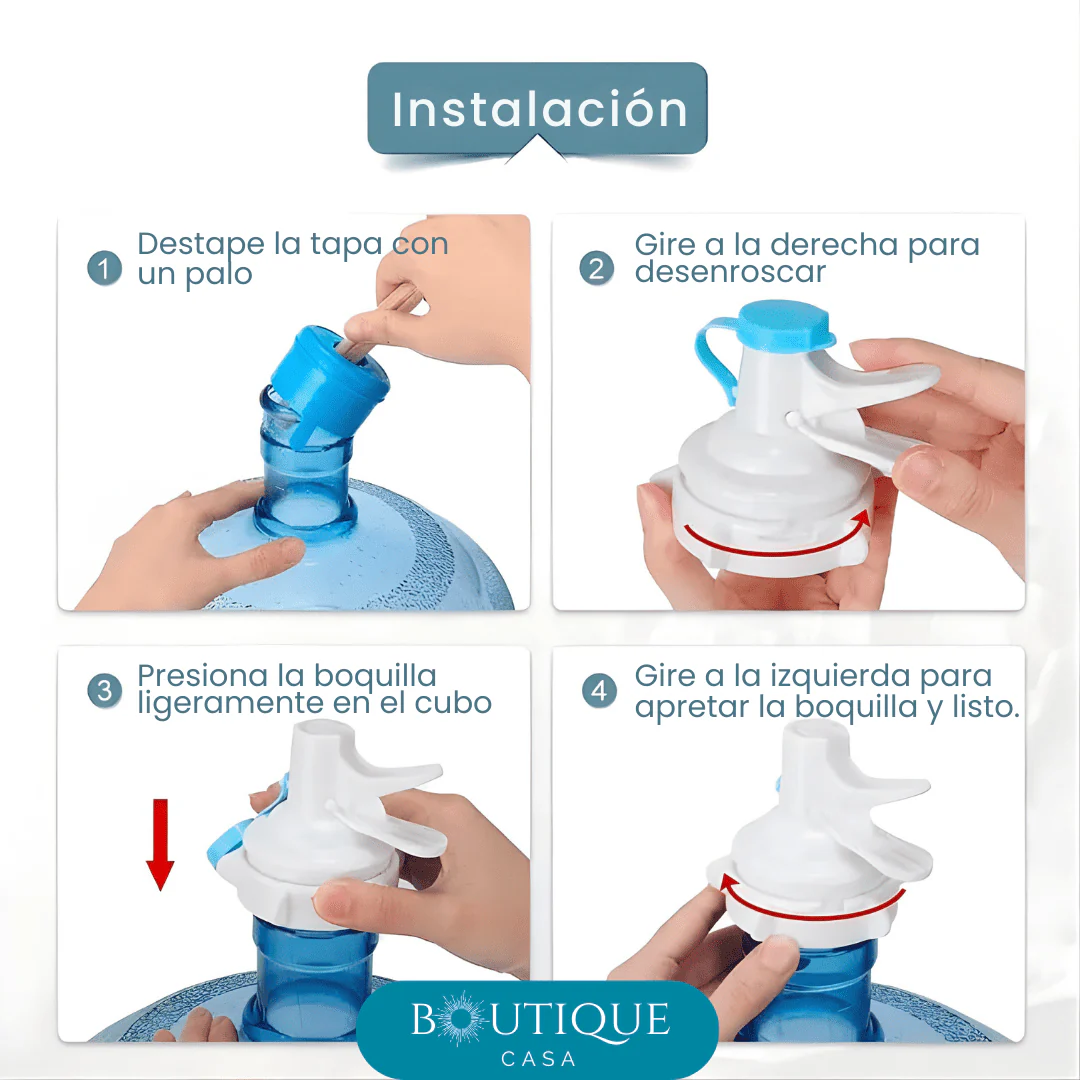 Instalación

1 Destape la tapa con un palo

2 Gire a la derecha para desenroscar

3 Presiona la boquilla ligeramente en el cubo

4 Gire a la izquierda para apretar la boquilla y listo.

BOUTIQUE
CASA