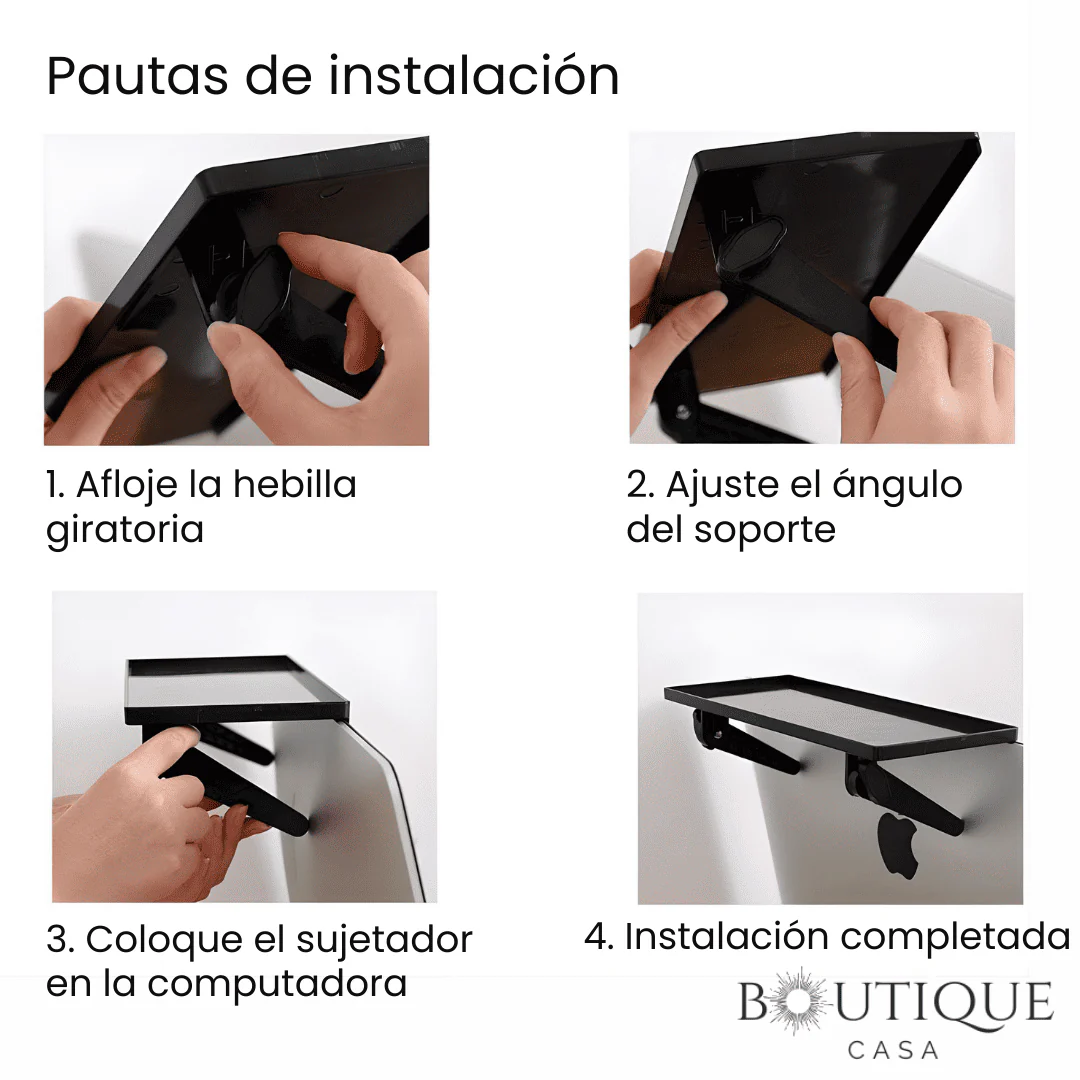 Pautas de instalación

1. Afloje la hebilla giratoria

2. Ajuste el ángulo del soporte

3. Coloque el sujetador en la computadora

4. Instalación completada

BOUTIQUE
CASA